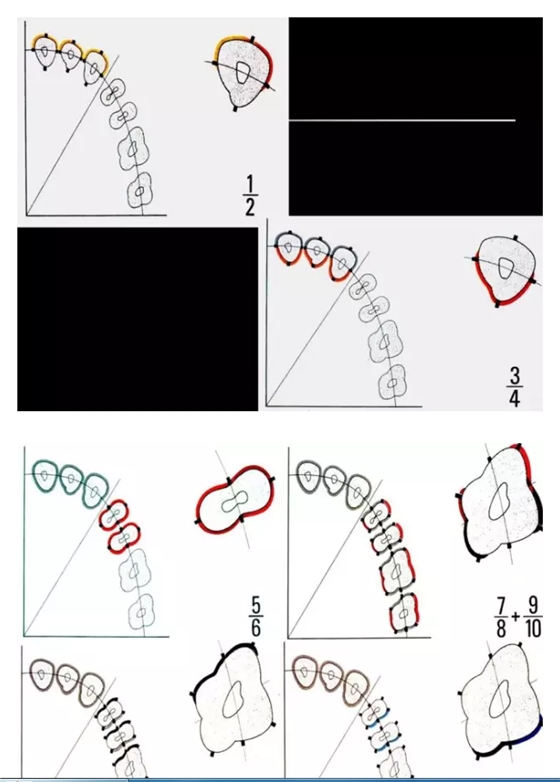 $\frac{1}{2}$

$\frac{3}{4}$

$\frac{5}{6}$

$\frac{7}{8}+\frac{9}{10}$