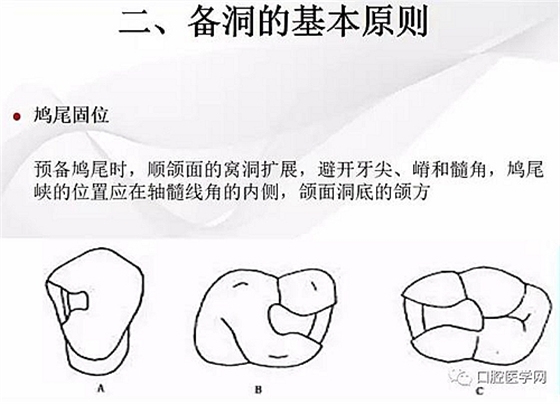 二、备洞的基本原则

鸠尾固位

预备鸠尾时，顺颌面的窝洞扩展，避开牙尖、嵴和髓角，鸠尾峡的位置应在轴髓线角的内侧，颌面洞底的颌方

A

B

C

口腔医学网