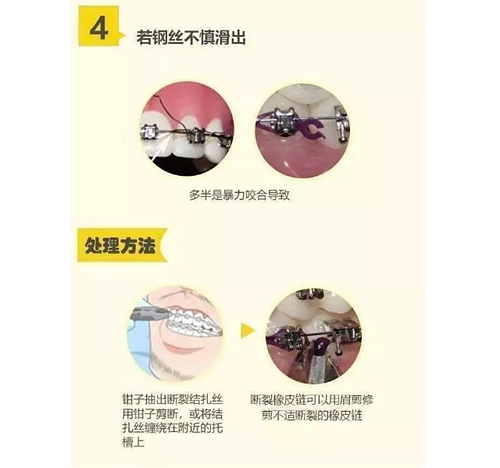 4 若钢丝不慎滑出

多半是暴力咬合导致

处理方法

钳子抽出断裂结扎丝用钳子剪断，或将结扎丝缠绕在附近的托槽上

断裂橡皮链可以用眉剪修剪不适断裂的橡皮链